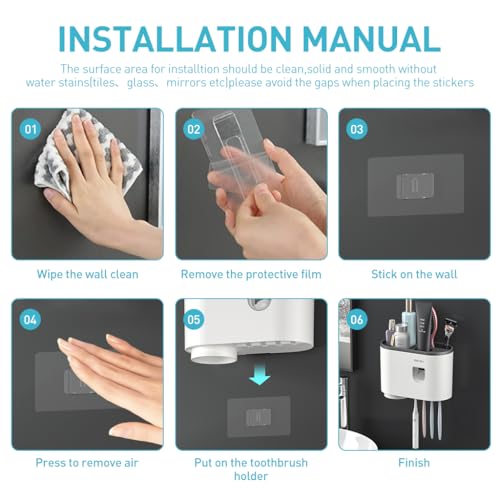 INSTALLATION MANUAL

The surface area for installtion should be clean,solid and smooth without water stains(tiles、 glass、 mirrors etc)please avoid the gaps when placing the stickers

01

Wipe the wall clean

02

Remove the protective film

03

Stick on the wall

04

Press to remove air

05

Put on the toothbrush holder

06

Finish